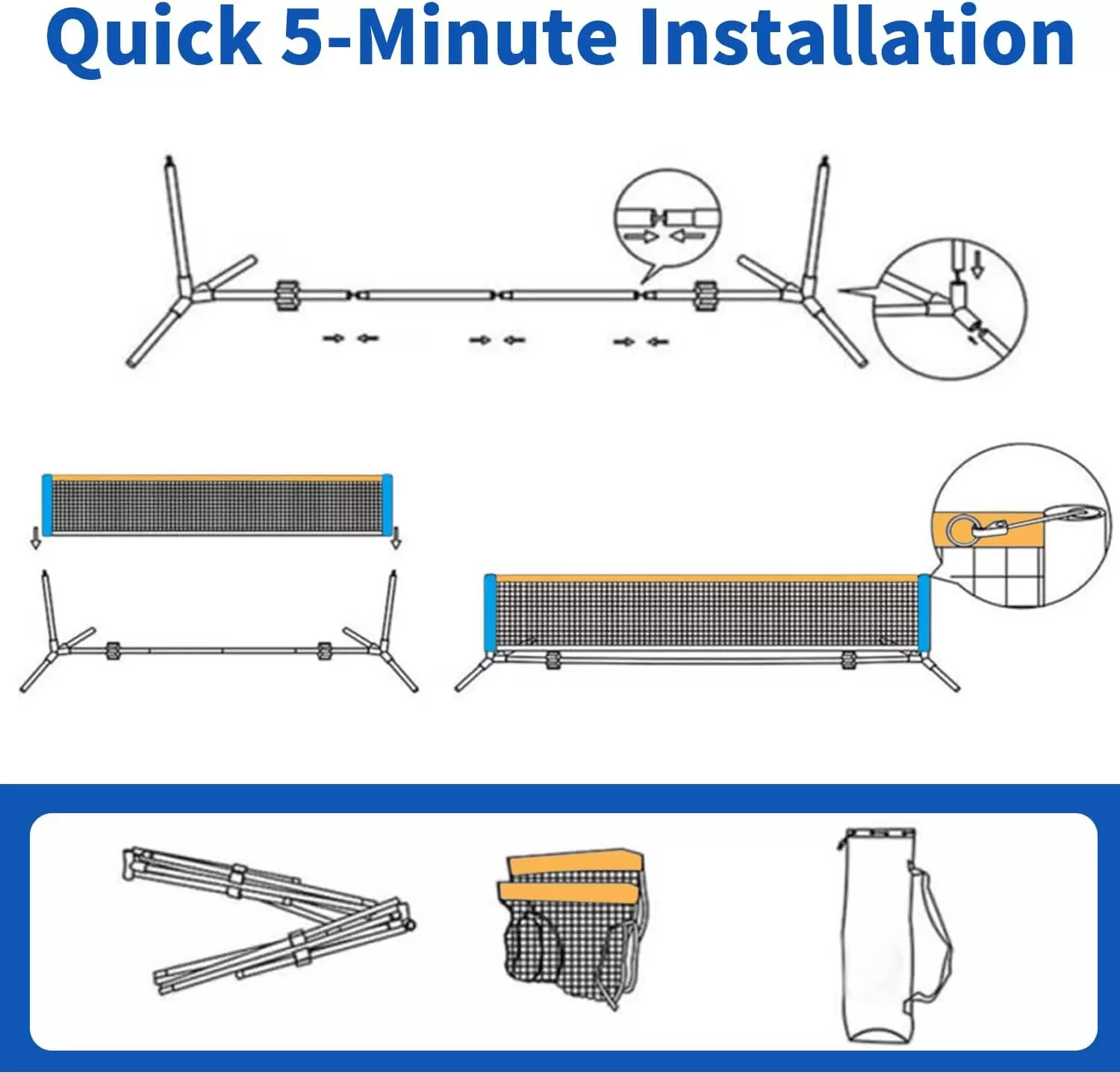 Quick 5-Minute Installation