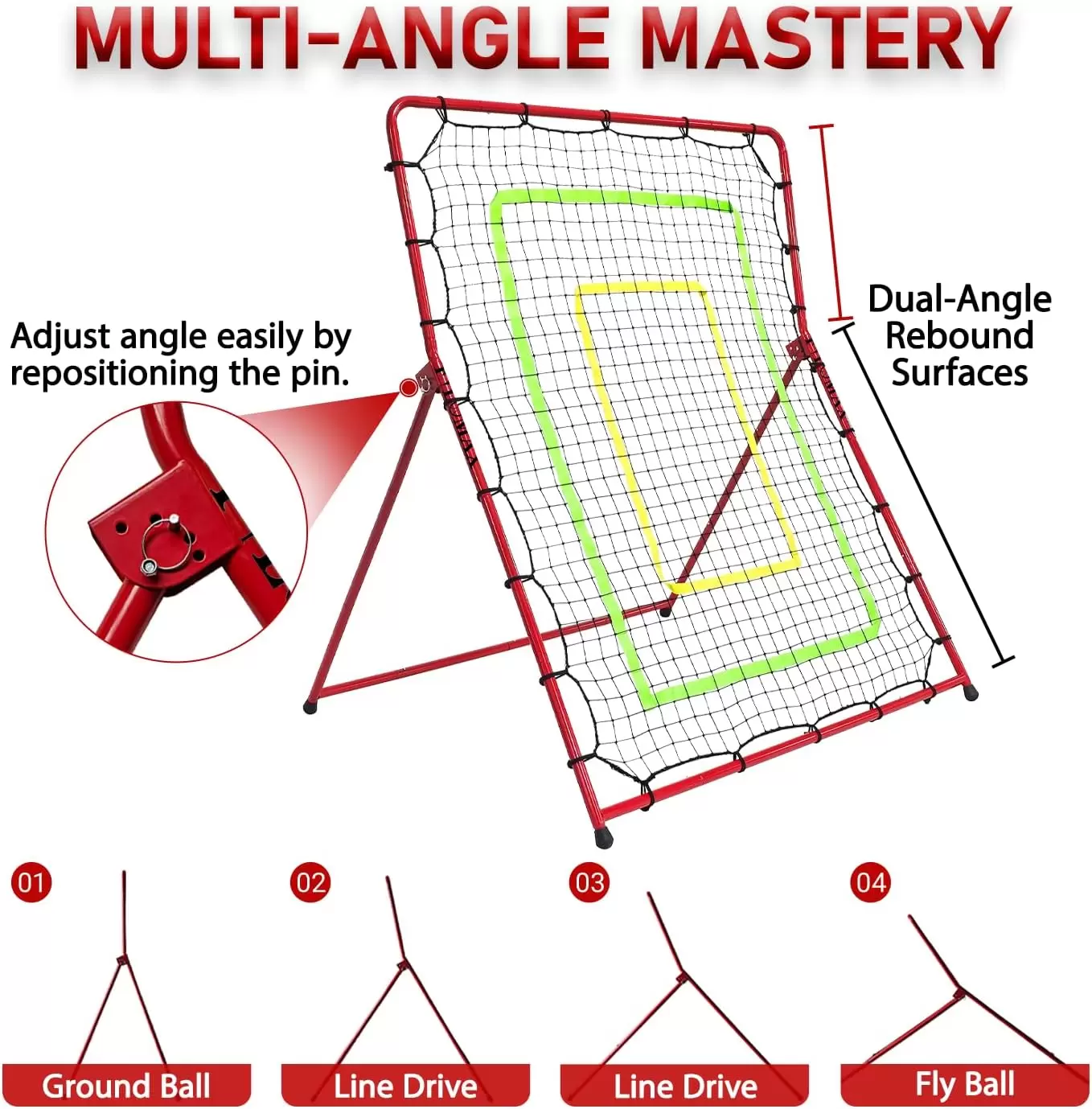 MULTI-ANGLE MASTERY

Adjust angle easily by repositioning the pin.

Dual-Angle Rebound Surfaces

01

Ground Ball

02

Line Drive

03

Line Drive

04

Fly Ball