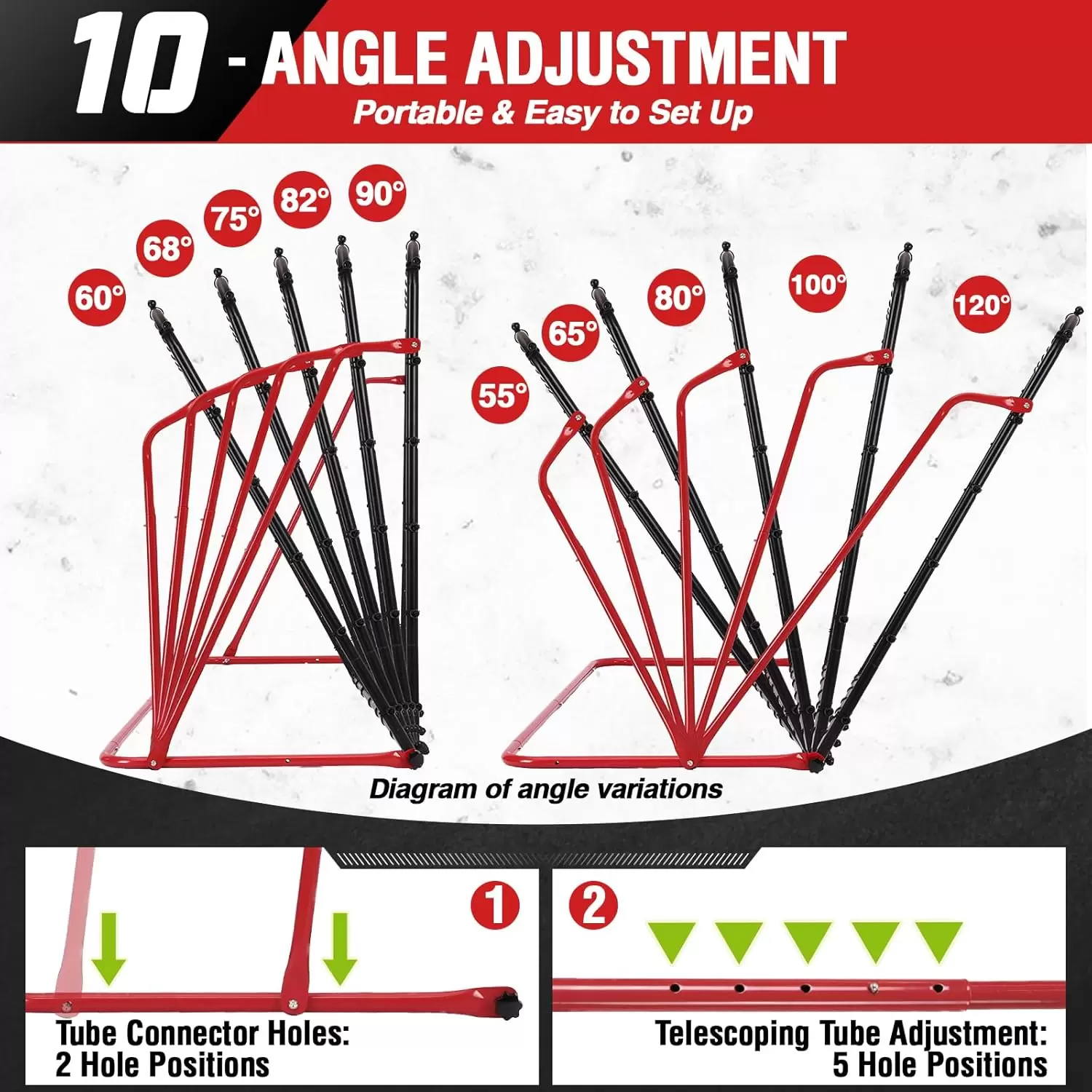 10 - ANGLE ADJUSTMENT
Portable & Easy to Set Up

60°
68°
75°
82°
90°

55°
65°
80°
100°
120°

Diagram of angle variations

1
Tube Connector Holes:
2 Hole Positions

2
Telescoping Tube Adjustment:
5 Hole Positions