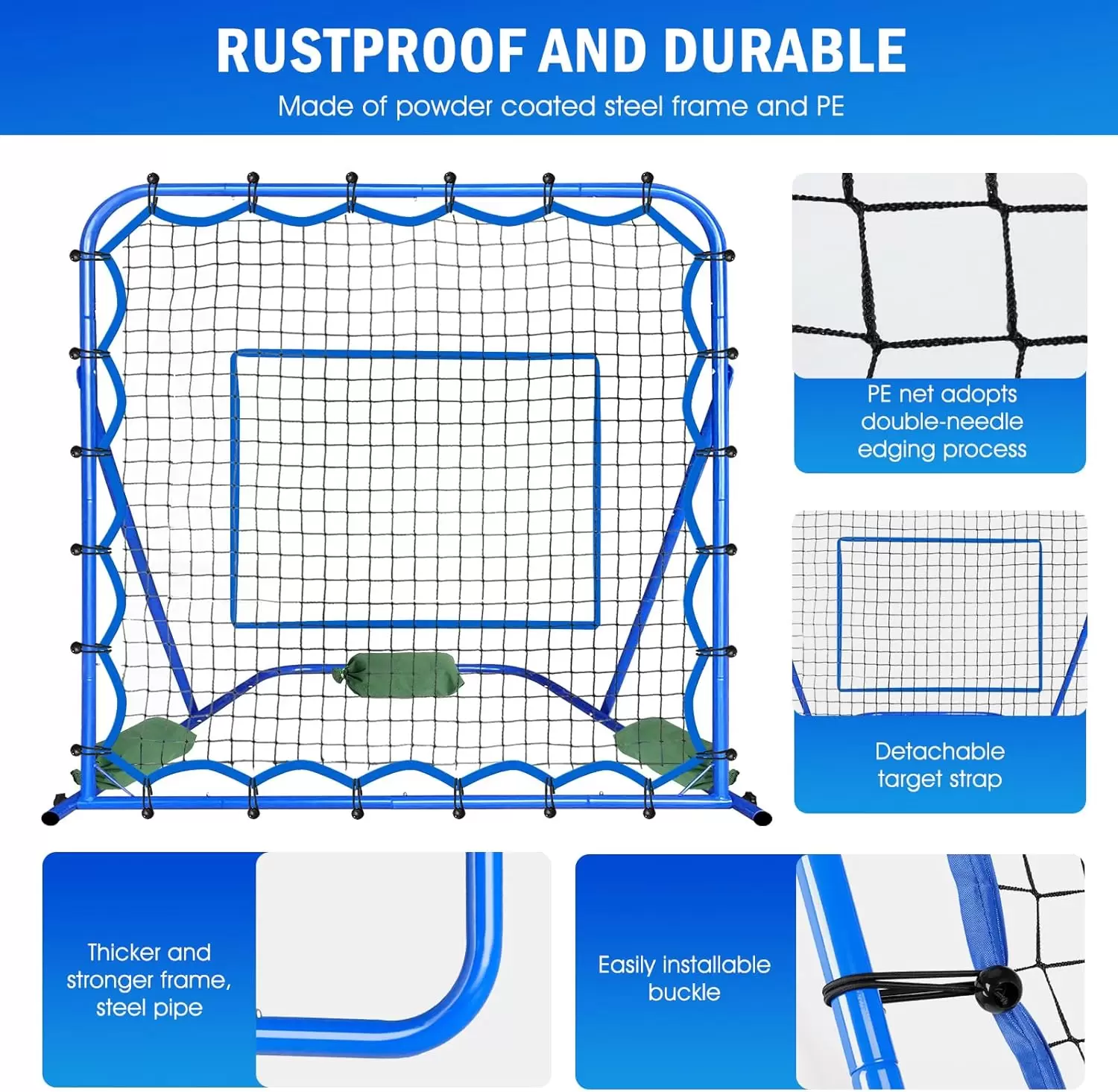 RUSTPROOF AND DURABLE
Made of powder coated steel frame and PE

PE net adopts double-needle edging process

Detachable target strap

Thicker and stronger frame, steel pipe

Easily installable buckle