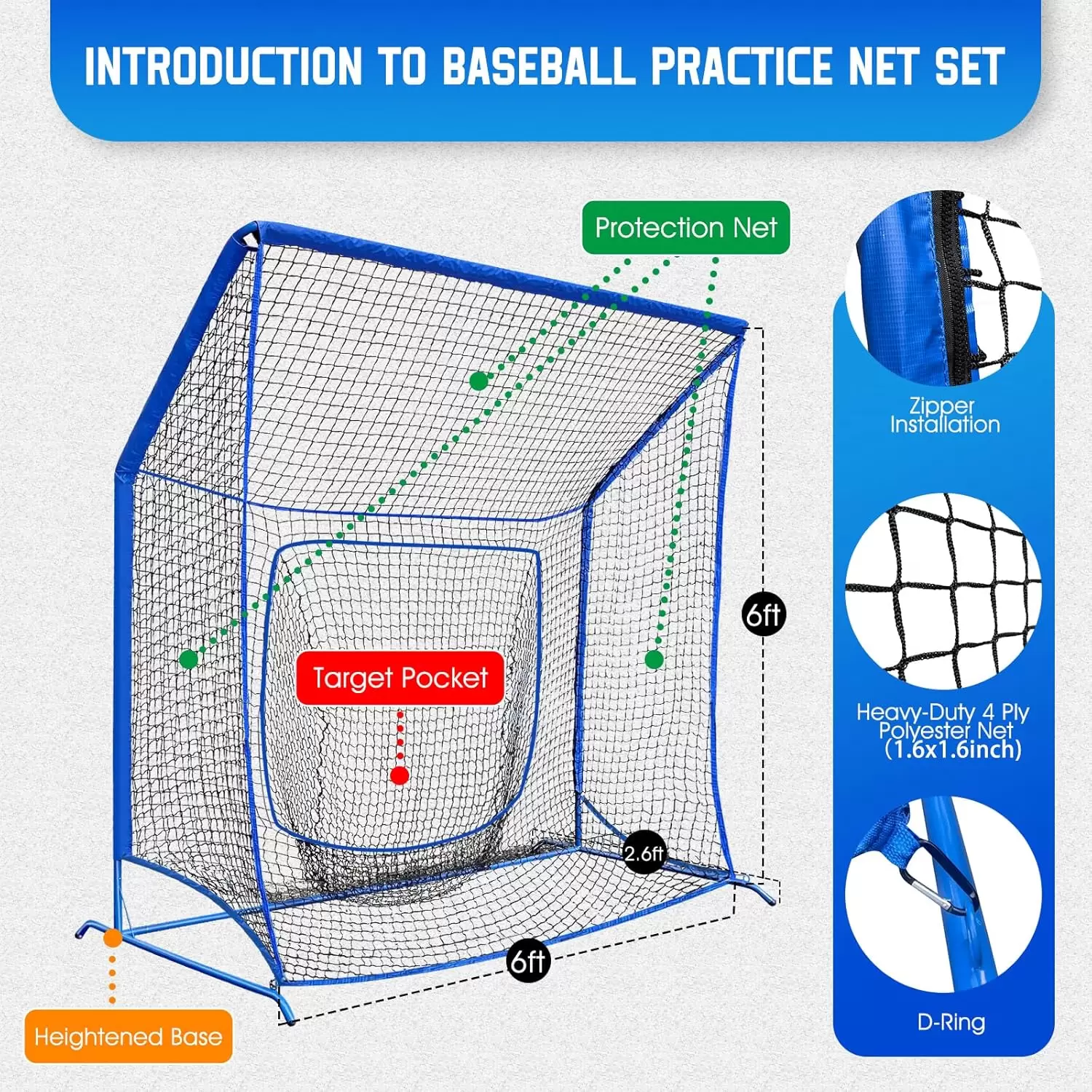 INTRODUCTION TO BASEBALL PRACTICE NET SET

Protection Net

Target Pocket

6ft

2.6ft

6ft

Heightened Base

Zipper Installation

Heavy-Duty 4 Ply Polyester Net (1.6x1.6inch)

D-Ring