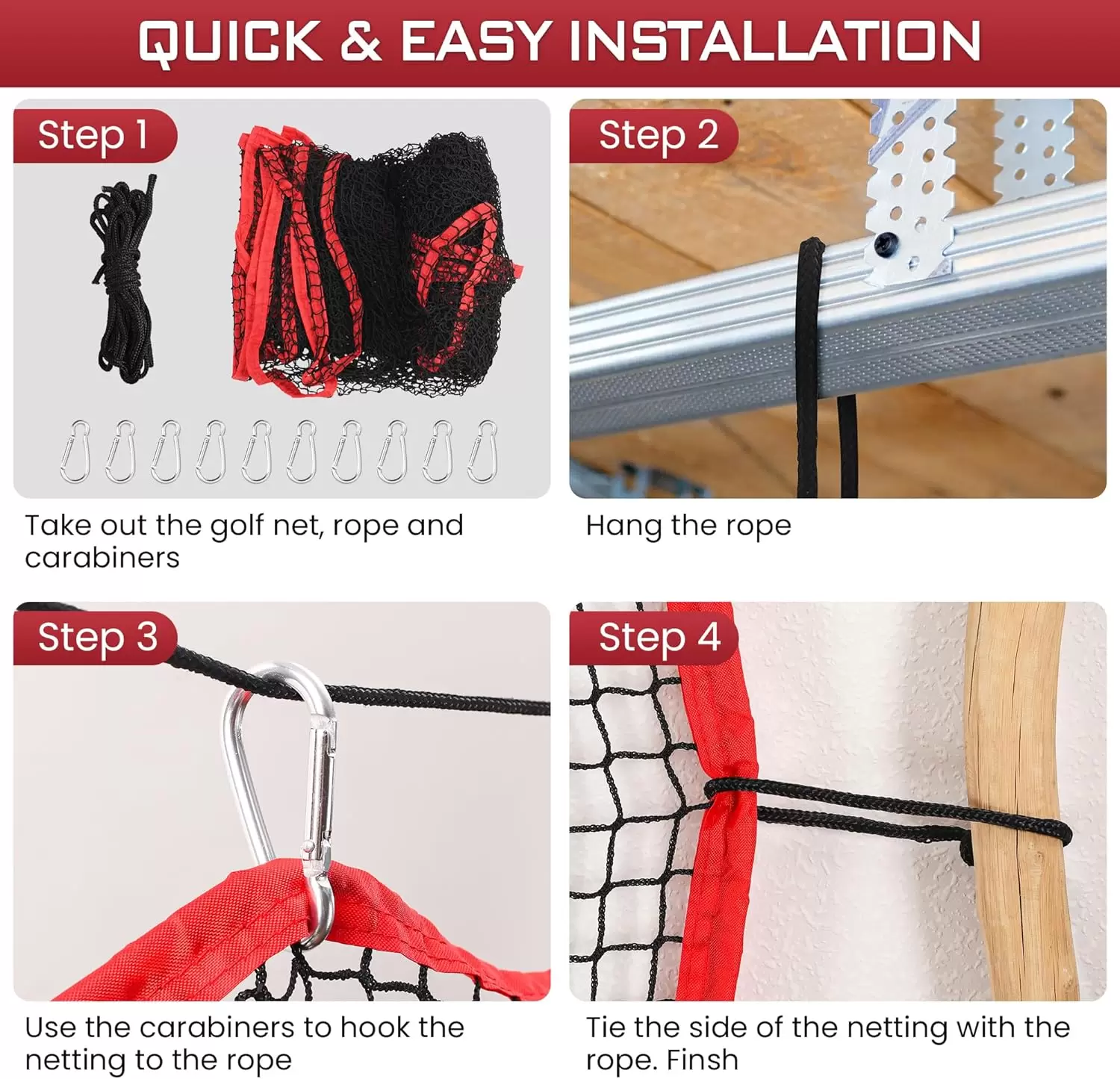 QUICK & EASY INSTALLATION

Step 1

Take out the golf net, rope and carabiners

Step 2

Hang the rope

Step 3

Use the carabiners to hook the netting to the rope

Step 4

Tie the side of the netting with the rope. Finsh