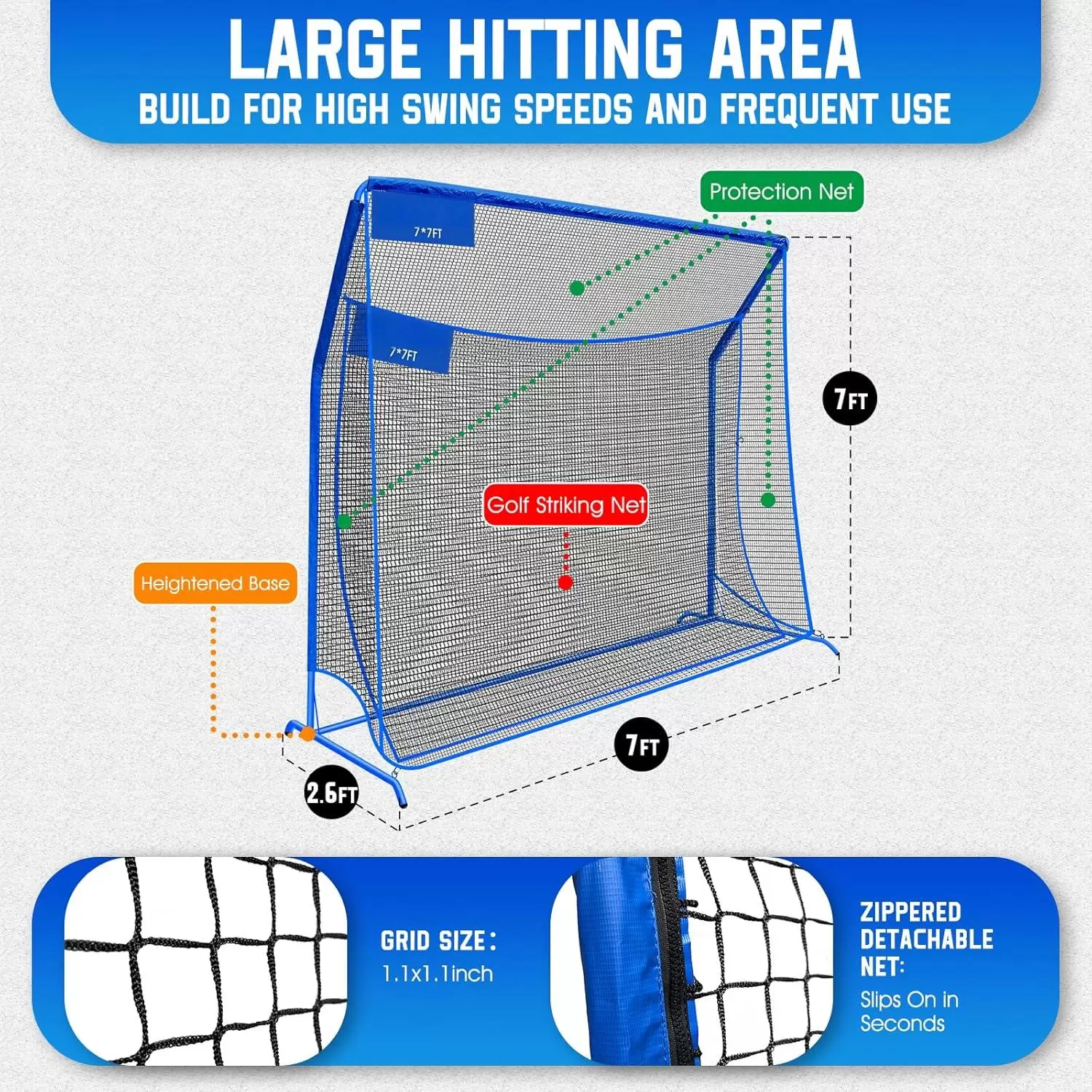 LARGE HITTING AREA
BUILD FOR HIGH SWING SPEEDS AND FREQUENT USE

Protection Net

7*7FT

7*7FT

7FT

Golf Striking Net

Heightened Base

7FT

2.6FT

GRID SIZE:
1.1x1.1inch

ZIPPERED DETACHABLE NET:
Slips On in Seconds